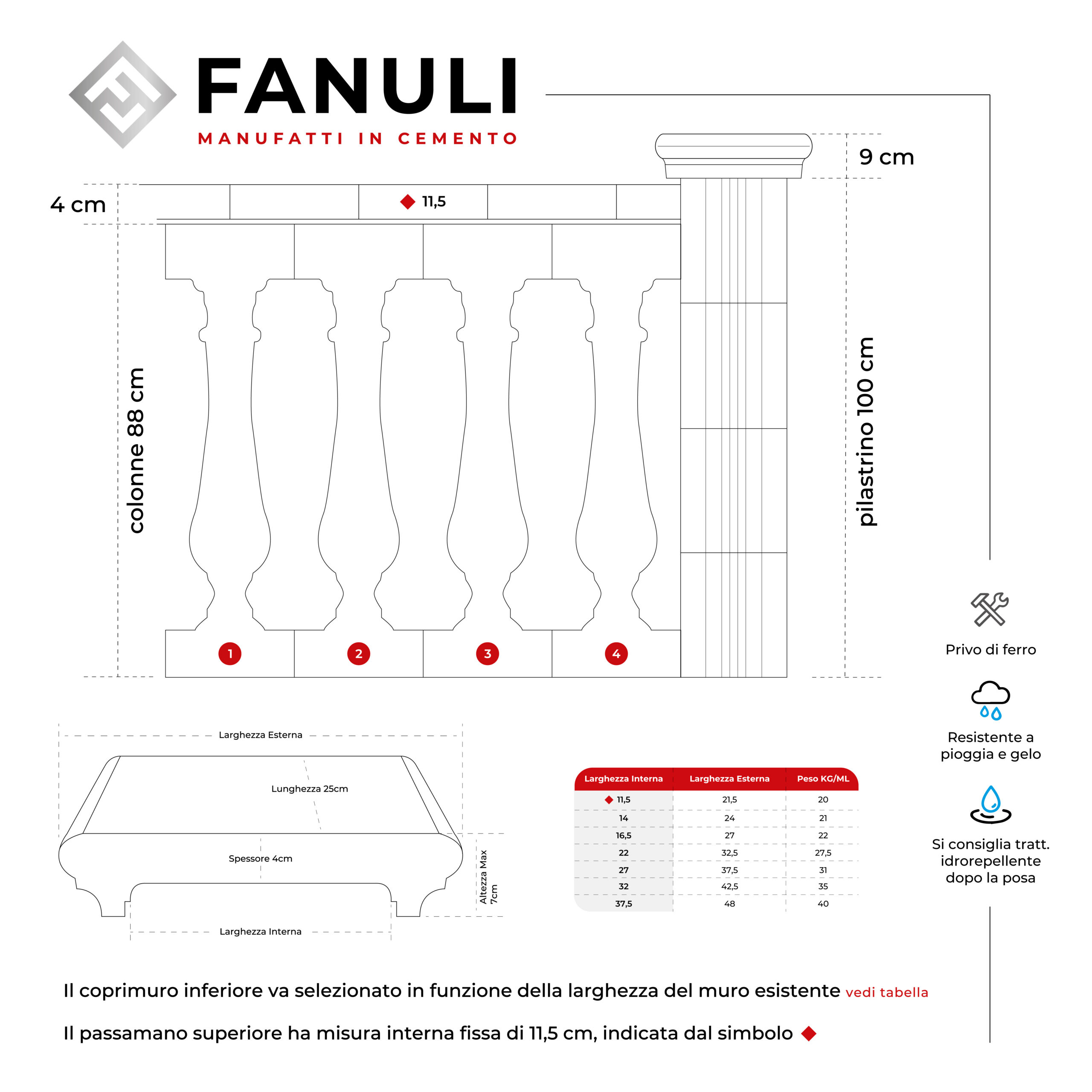 FANULI
MANUFATTI IN CEMENTO

9 cm

4 cm

◆ 11,5

colonne 88 cm

pilastrino 100 cm

1 2 3 4

Privo di ferro

Resistente a pioggia e gelo

Si consiglia tratt. idrorepellente dopo la posa

Larghezza Esterna

Lunghezza 25cm

Spessore 4cm

Altezza Max 7cm

Larghezza Interna

| Larghezza Interna | Larghezza Esterna | Peso KG/ML |
|---|---|---|
| ◆ 11,5 | 21,5 | 20 |
| 14 | 24 | 21 |
| 16,5 | 27 | 22 |
| 22 | 32,5 | 27,5 |
| 27 | 37,5 | 31 |
| 32 | 42,5 | 35 |
| 37,5 | 48 | 40 |

Il coprimuro inferiore va selezionato in funzione della larghezza del muro esistente vedi tabella

Il passamano superiore ha misura interna fissa di 11,5 cm, indicata dal simbolo ◆