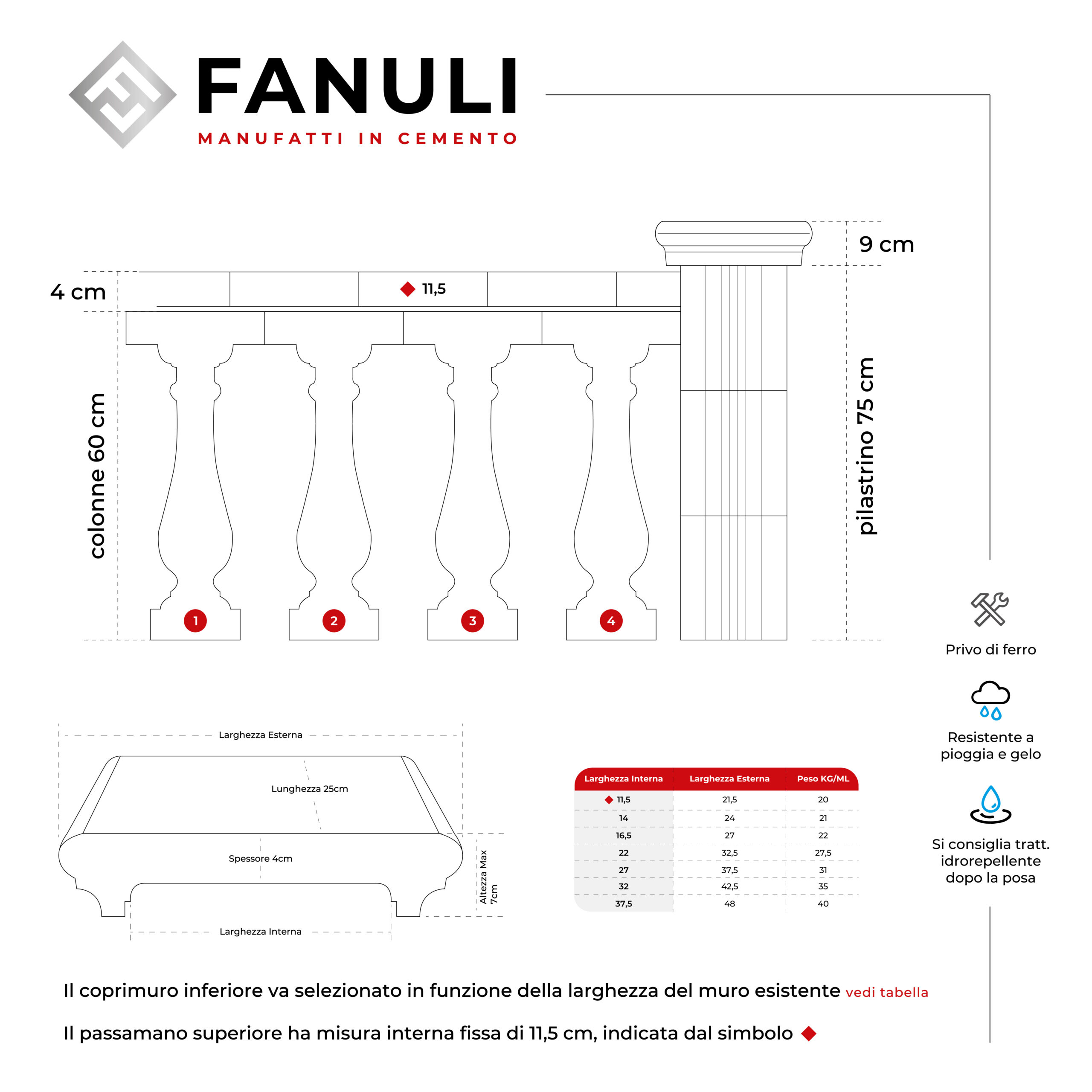 FANULI
MANUFATTI IN CEMENTO

9 cm

4 cm

◆ 11,5

colonne 60 cm

pilastrino 75 cm

1
2
3
4

Privo di ferro

Resistente a pioggia e gelo

Si consiglia tratt. idrorepellente dopo la posa

Larghezza Esterna

Lunghezza 25cm

Spessore 4cm

Altezza Max 7cm

Larghezza Interna

| Larghezza Interna | Larghezza Esterna | Peso KG/ML |
|---|---|---|
| ◆ 11,5 | 21,5 | 20 |
| 14 | 24 | 21 |
| 16,5 | 27 | 22 |
| 22 | 32,5 | 27,5 |
| 27 | 37,5 | 31 |
| 32 | 42,5 | 35 |
| 37,5 | 48 | 40 |

Il coprimuro inferiore va selezionato in funzione della larghezza del muro esistente vedi tabella

Il passamano superiore ha misura interna fissa di 11,5 cm, indicata dal simbolo ◆