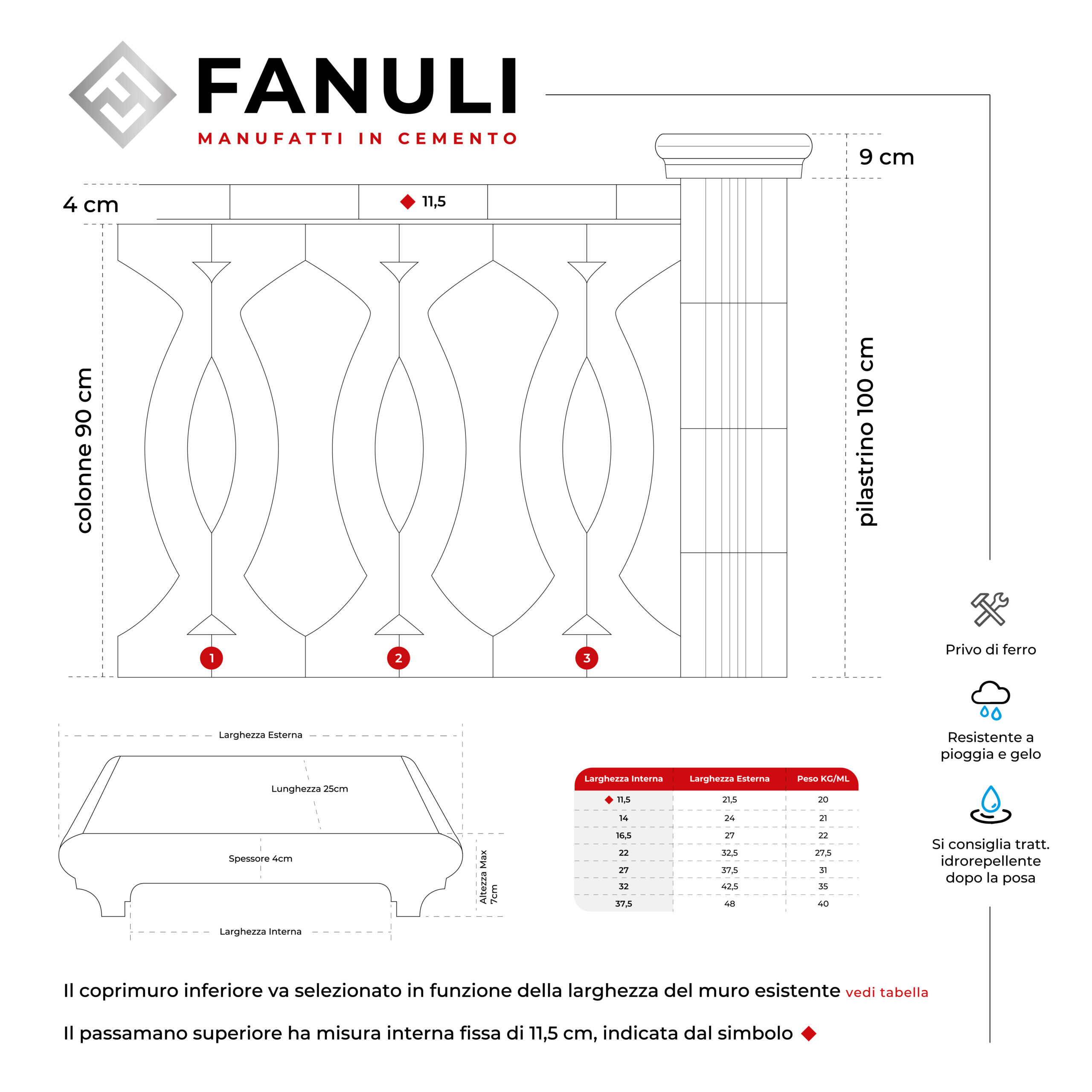 FANULI
MANUFATTI IN CEMENTO

9 cm

4 cm

◆ 11,5

colonne 90 cm

pilastrino 100 cm

1
2
3

Privo di ferro

Resistente a pioggia e gelo

Si consiglia tratt. idrorepellente dopo la posa

Larghezza Esterna

Lunghezza 25cm

Spessore 4cm

Altezza Max 7cm

Larghezza Interna

| Larghezza Interna | Larghezza Esterna | Peso KG/ML |
|---|---|---|
| ◆ 11,5 | 21,5 | 20 |
| 14 | 24 | 21 |
| 16,5 | 27 | 22 |
| 22 | 32,5 | 27,5 |
| 27 | 37,5 | 31 |
| 32 | 42,5 | 35 |
| 37,5 | 48 | 40 |

Il coprimuro inferiore va selezionato in funzione della larghezza del muro esistente vedi tabella

Il passamano superiore ha misura interna fissa di 11,5 cm, indicata dal simbolo ◆