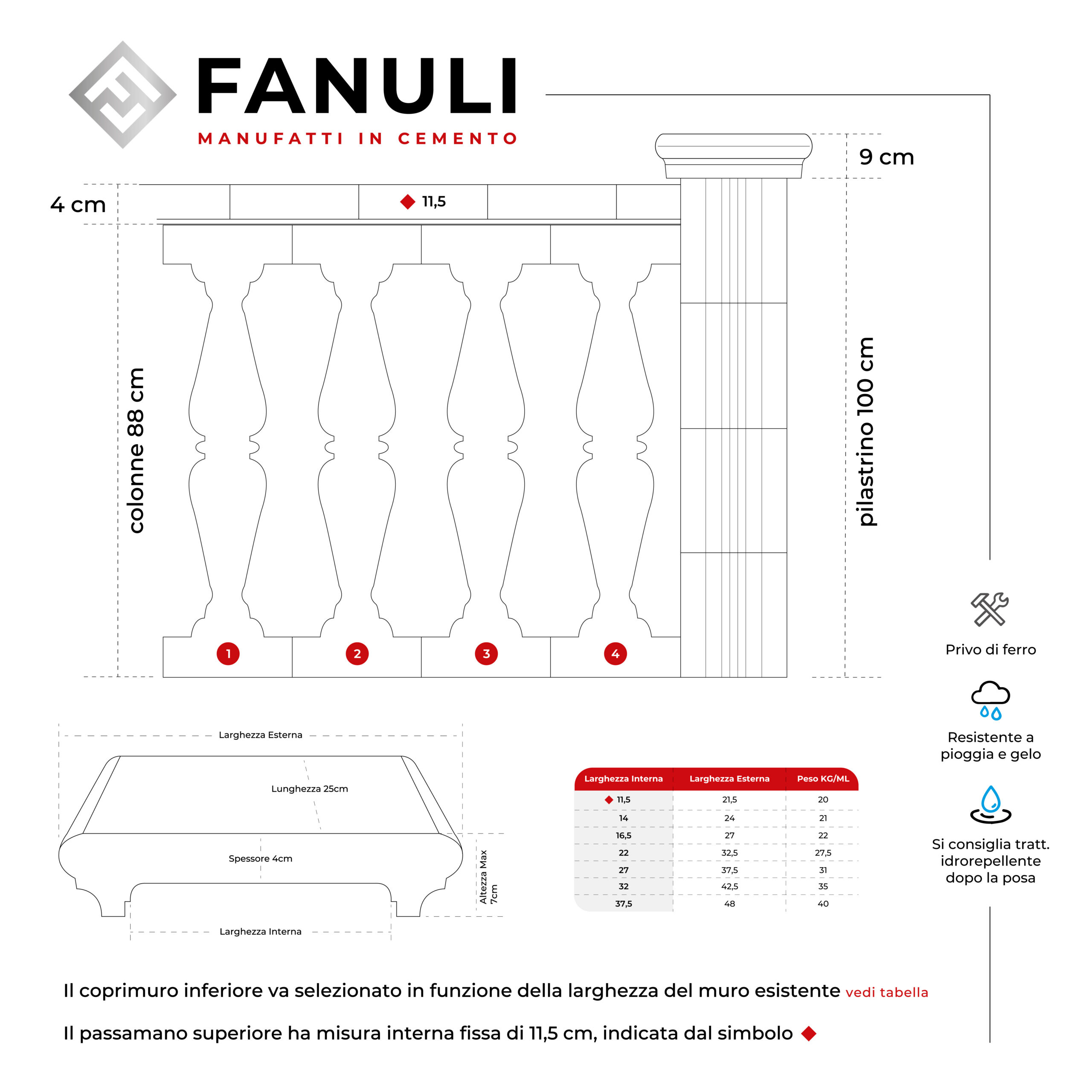 FANULI
MANUFATTI IN CEMENTO

9 cm
4 cm
◆ 11,5
colonne 88 cm
pilastrino 100 cm
1 2 3 4

Privo di ferro

Resistente a pioggia e gelo

Si consiglia tratt. idrorepellente dopo la posa

Larghezza Esterna
Lunghezza 25cm
Spessore 4cm
Altezza Max 7cm
Larghezza Interna

| Larghezza Interna | Larghezza Esterna | Peso KG/ML |
|---|---|---|
| ◆ 11,5 | 21,5 | 20 |
| 14 | 24 | 21 |
| 16,5 | 27 | 22 |
| 22 | 32,5 | 27,5 |
| 27 | 37,5 | 31 |
| 32 | 42,5 | 35 |
| 37,5 | 48 | 40 |

Il coprimuro inferiore va selezionato in funzione della larghezza del muro esistente vedi tabella

Il passamano superiore ha misura interna fissa di 11,5 cm, indicata dal simbolo ◆